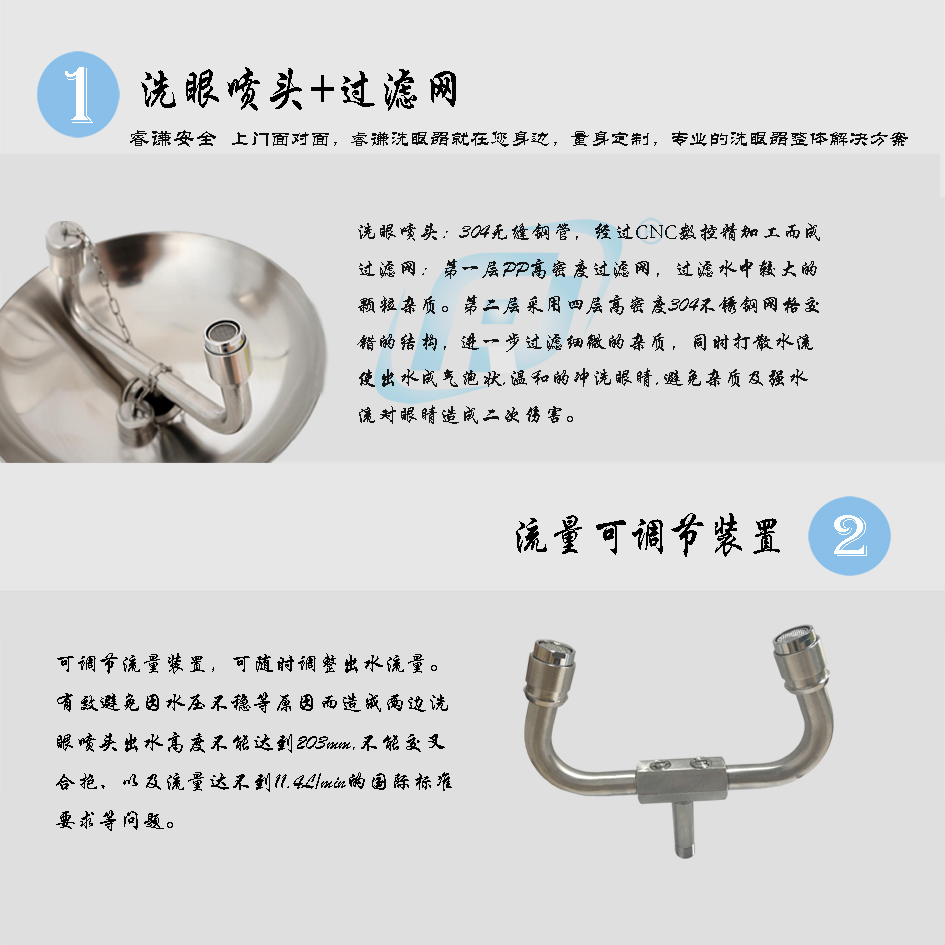 1 洗眼喷头+过滤网

睿谦安全 上门面对面，睿谦洗眼器就在您身边，量身定制，专业的洗眼器整体解决方案

洗眼喷头：304无缝钢管，经过CNC数控精加工而成
过滤网：第一层PP高密度过滤网，过滤水中较大的颗粒杂质。第二层采用四层高密度304不锈钢网格交错的结构，进一步过滤细微的杂质，同时打散水流使出水成气泡状，温和的冲洗眼睛，避免杂质及强水流对眼睛造成二次伤害。

流量可调节装置 2

可调节流量装置，可随时调整出水流量。有效避免因水压不稳等原因而造成两边洗眼喷头出水高度不能达到203mm，不能交叉合抱，以及流量达不到11.4L/min的国际标准要求等问题。