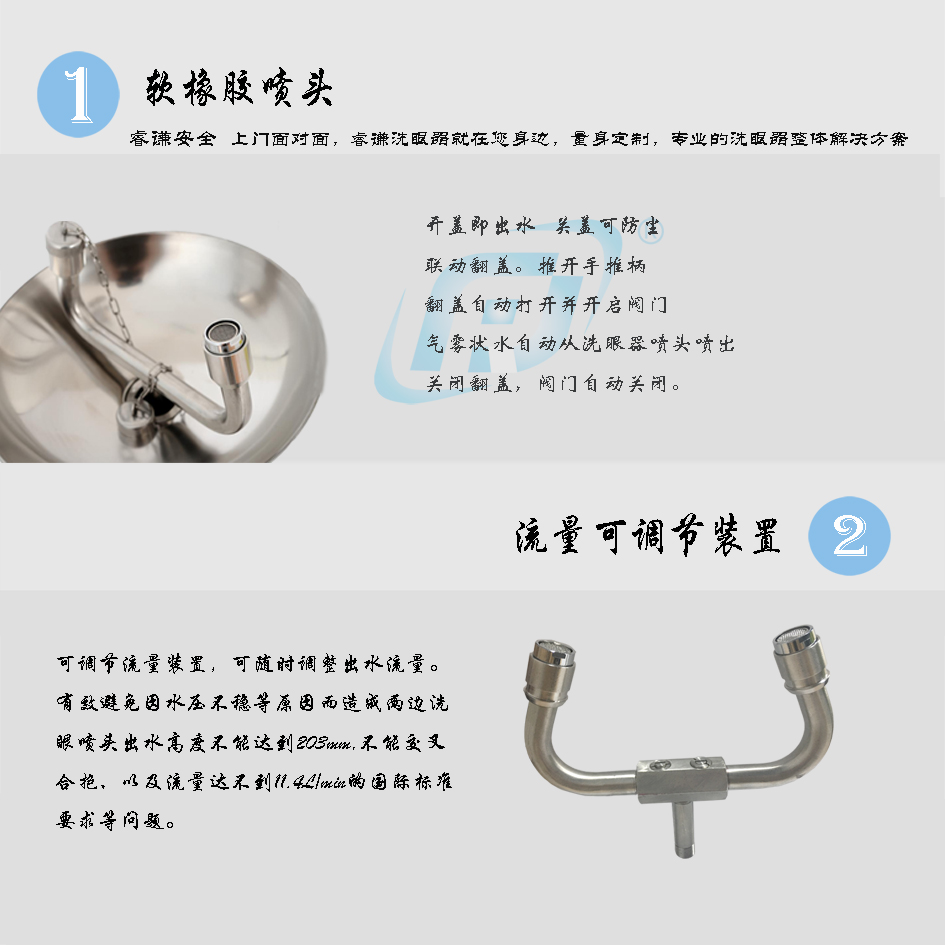 1 软橡胶喷头

睿谦安全 上门面对面，睿谦洗眼器就在您身边，量身定制，专业的洗眼器整体解决方案

开盖即出水 关盖可防尘
联动翻盖。推开手推柄
翻盖自动打开并开启阀门
气雾状水自动从洗眼器喷头喷出
关闭翻盖，阀门自动关闭。

流量可调节装置 2

可调节流量装置，可随时调整出水流量。有效避免因水压不稳等原因而造成两边洗眼喷头出水高度不能达到203mm，不能交叉合抱，以及流量达不到11.4L/min的国际标准要求等问题。